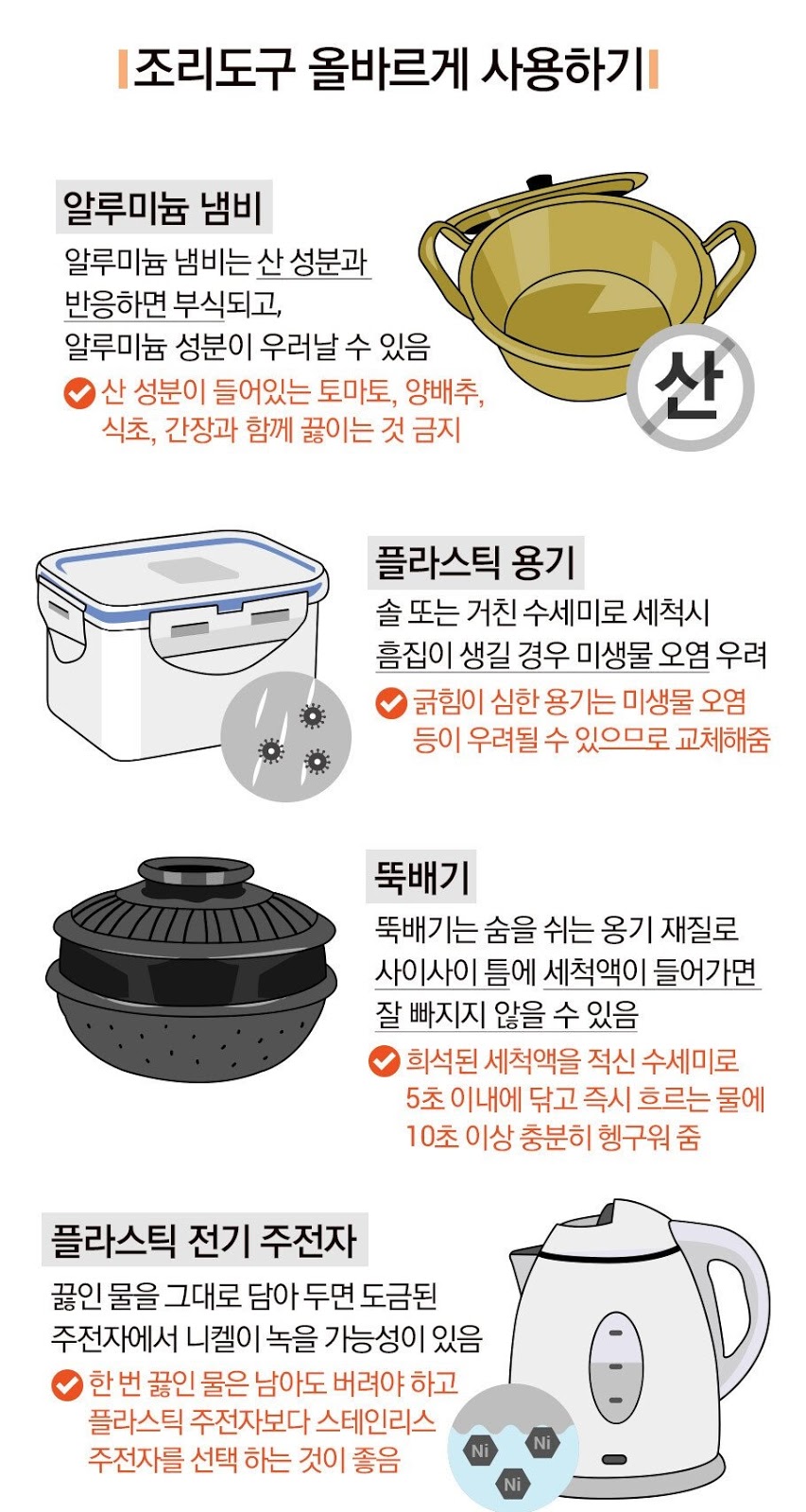 조리도구 올바르게 사용하기

알루미늄 냄비

알루미늄 냄비는 산 성분과 반응하면 부식되고, 알루미늄 성분이 우러날 수 있음

산 성분이 들어있는 토마토, 양배추, 식초, 간장과 함께 끓이는 것 금지

산

플라스틱 용기

솔 또는 거친 수세미로 세척시 흠집이 생길 경우 미생물 오염 우려

긁힘이 심한 용기는 미생물 오염 등이 우려될 수 있으므로 교체해줌

뚝배기

뚝배기는 숨을 쉬는 옹기 재질로 사이사이 틈에 세척액이 들어가면 잘 빠지지 않을 수 있음

희석된 세척액을 적신 수세미로 5초 이내에 닦고 즉시 흐르는 물에 10초 이상 충분히 헹구워 줌

플라스틱 전기 주전자

끓인 물을 그대로 담아 두면 도금된 주전자에서 니켈이 녹을 가능성이 있음

한 번 끓인 물은 남아도 버려야 하고 플라스틱 주전자보다 스테인리스 주전자를 선택 하는 것이 좋음

Ni
Ni
Ni