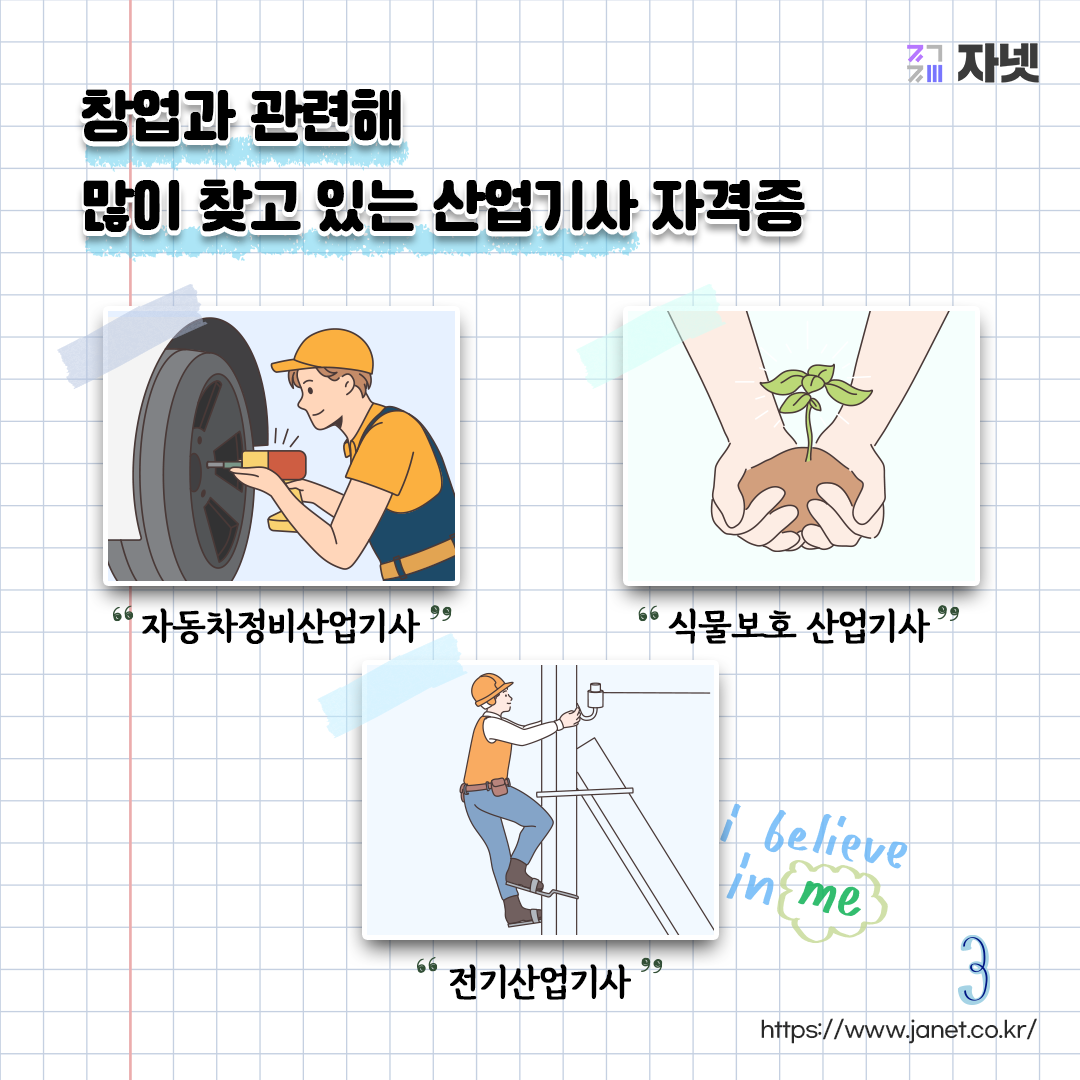 자넷

창업과 관련해
많이 찾고 있는 산업기사 자격증

“ 자동차정비산업기사 ”

“ 식물보호 산업기사 ”

“ 전기산업기사 ”

i believe in me

3

https://www.janet.co.kr/